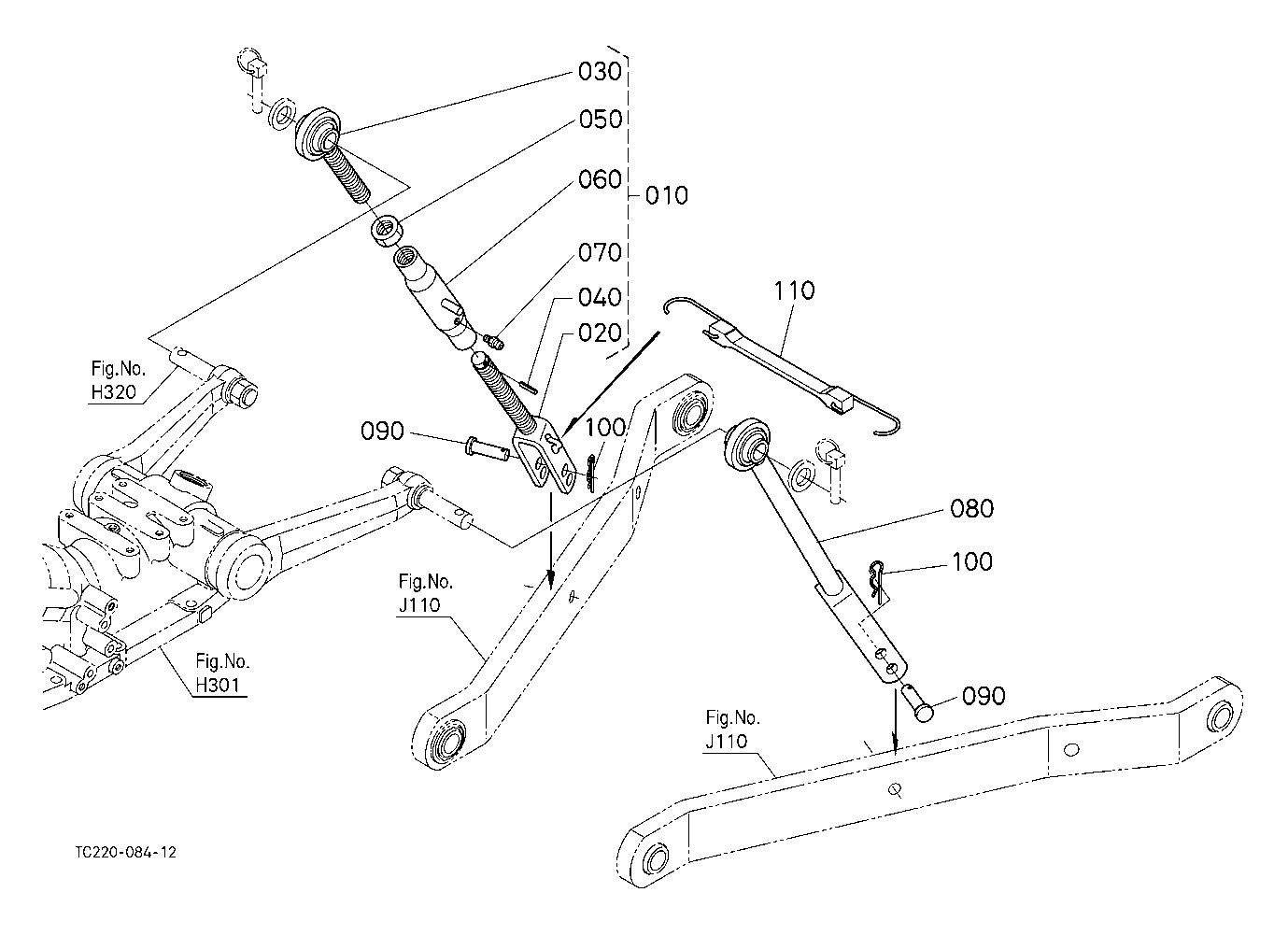 030
050
060
010
070
040
020
110
Fig.No.
H320
090
100
080
100
Fig.No.
J110
Fig.No.
H301
090
Fig.No.
J110
TC220-084-12